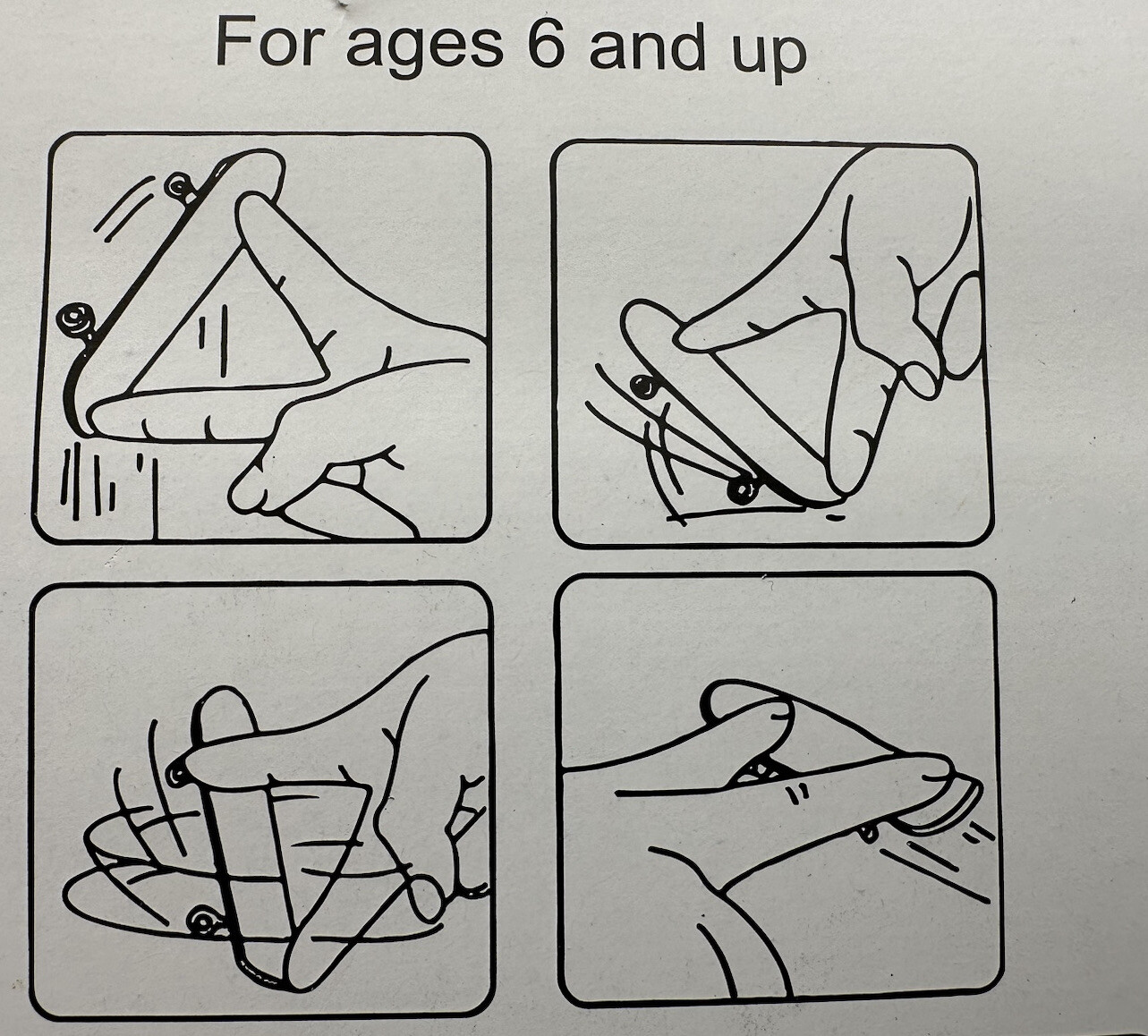 For ages 6 and up