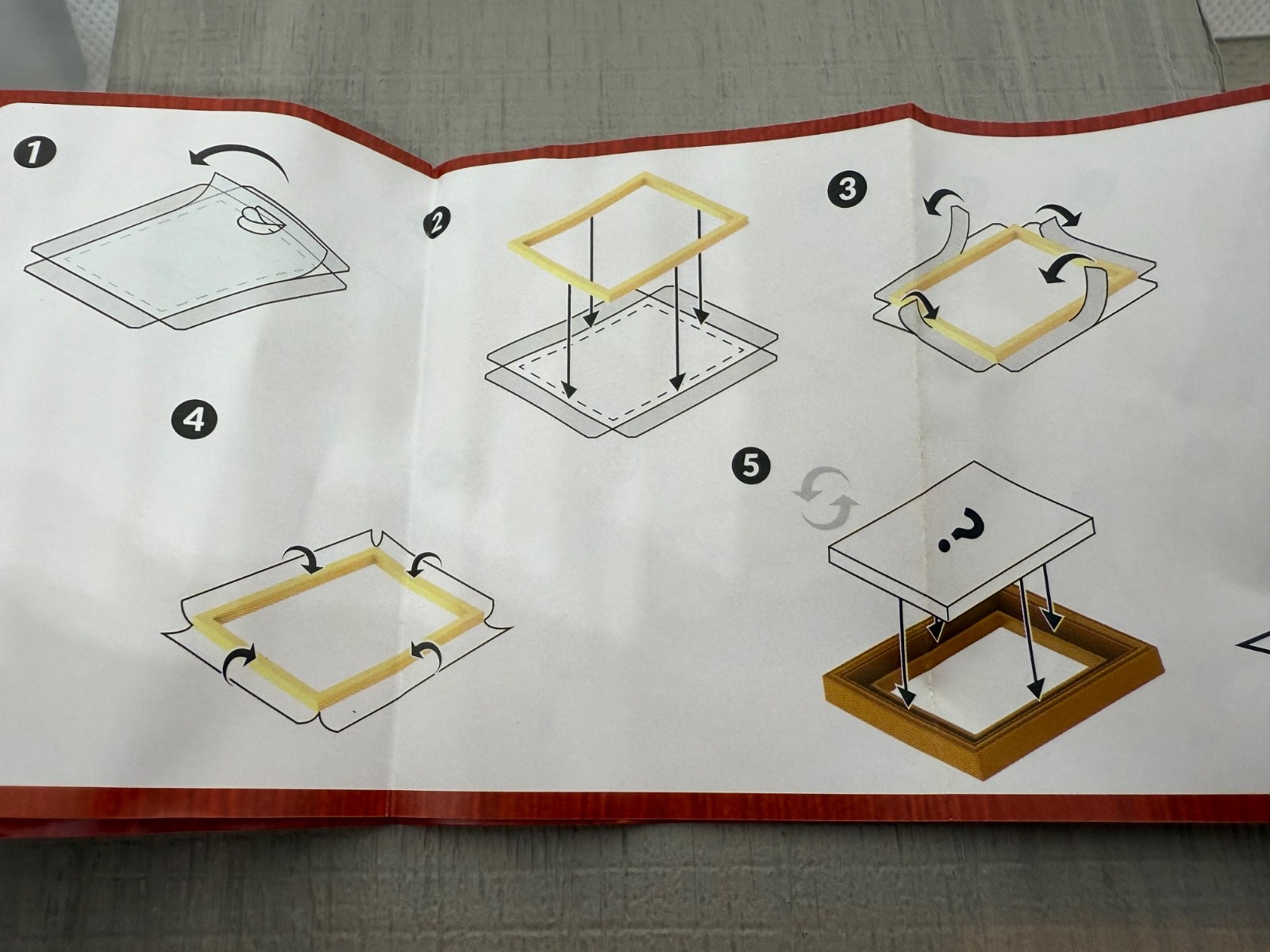 1

2

3

4

5

?