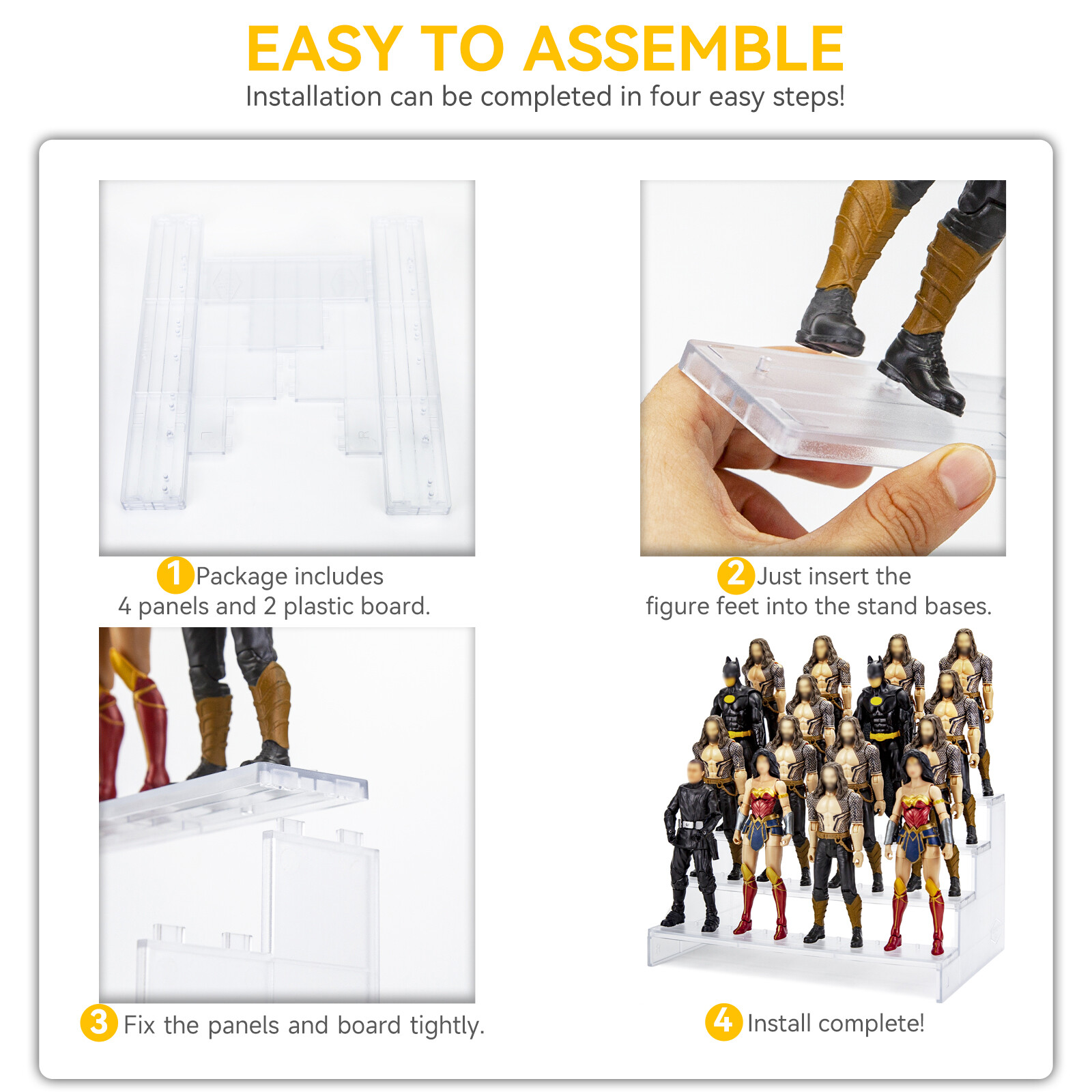 EASY TO ASSEMBLE
Installation can be completed in four easy steps!

1 Package includes 4 panels and 2 plastic board.

2 Just insert the figure feet into the stand bases.

3 Fix the panels and board tightly.

4 Install complete!